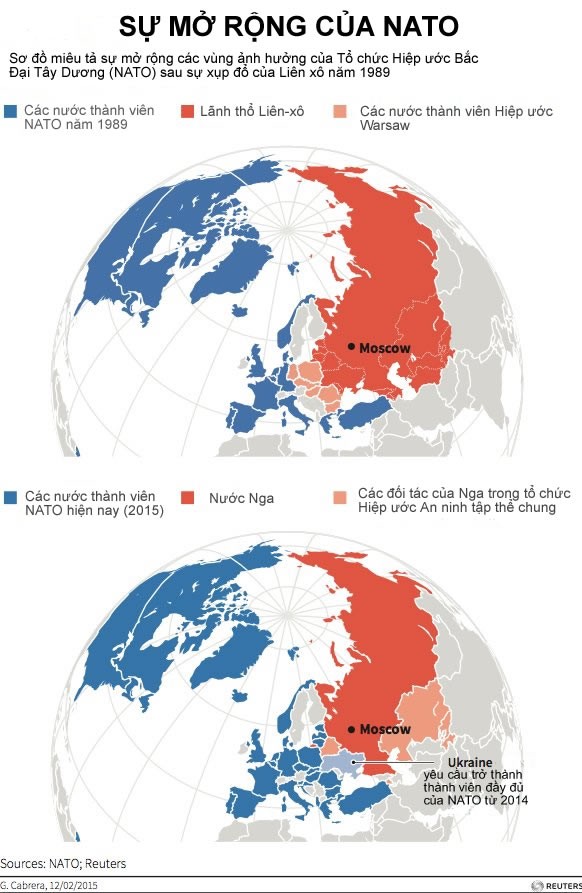 SỰ MỞ RỘNG CỦA NATO

Sơ đồ miêu tả sự mở rộng các vùng ảnh hưởng của Tổ chức Hiệp ước Bắc Đại Tây Dương (NATO) sau sự xụp đổ của Liên xô năm 1989

Các nước thành viên NATO năm 1989

Lãnh thổ Liên-xô

Các nước thành viên Hiệp ước Warsaw

Moscow

Các nước thành viên NATO hiện nay (2015)

Nước Nga

Các đối tác của Nga trong tổ chức Hiệp ước An ninh tập thể chung

Moscow

Ukraine
yêu cầu trở thành thành viên đầy đủ của NATO từ 2014

Sources: NATO; Reuters

G. Cabrera, 12/02/2015

REUTERS